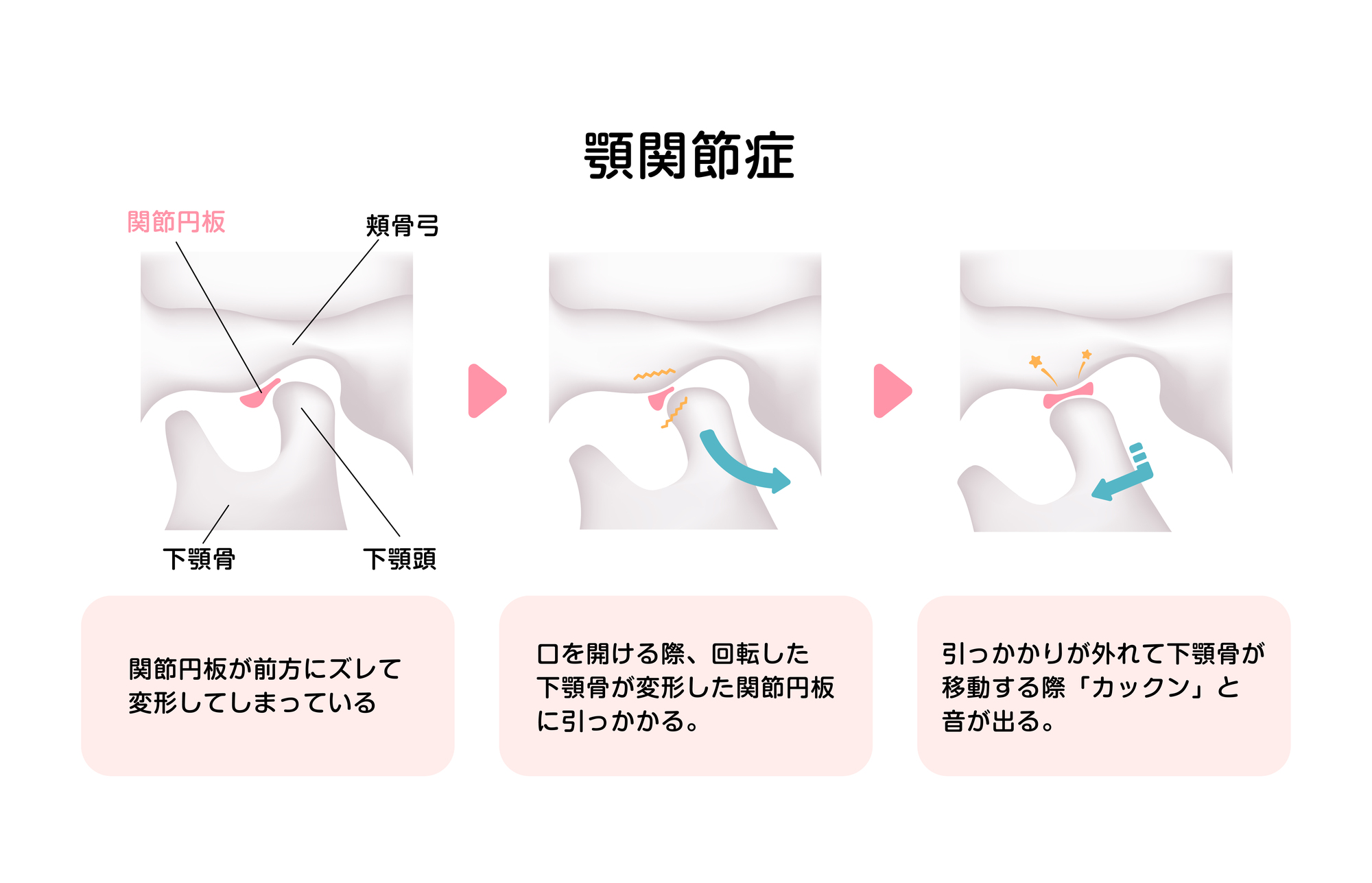 顎関節症

関節円板

頬骨弓

下顎骨

下顎頭

関節円板が前方にズレて変形してしまっている

口を開ける際、回転した下顎骨が変形した関節円板に引っかかる。

引っかかりが外れて下顎骨が移動する際「カックン」と音が出る。