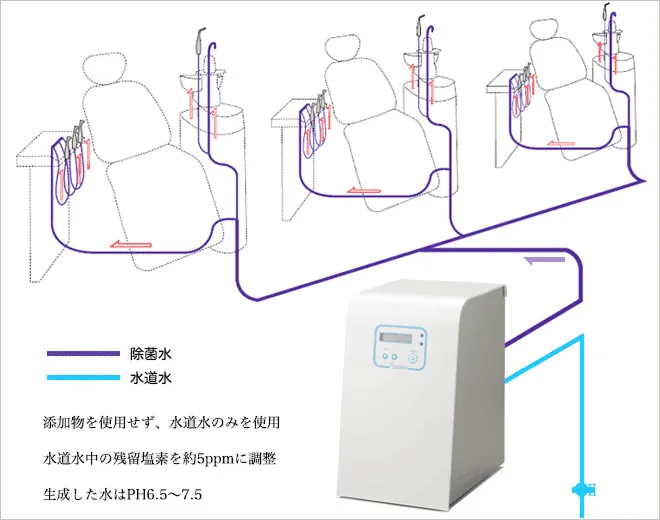 除菌水

水道水

添加物を使用せず、水道水のみを使用

水道水中の残留塩素を約5ppmに調整

生成した水はPH6.5〜7.5